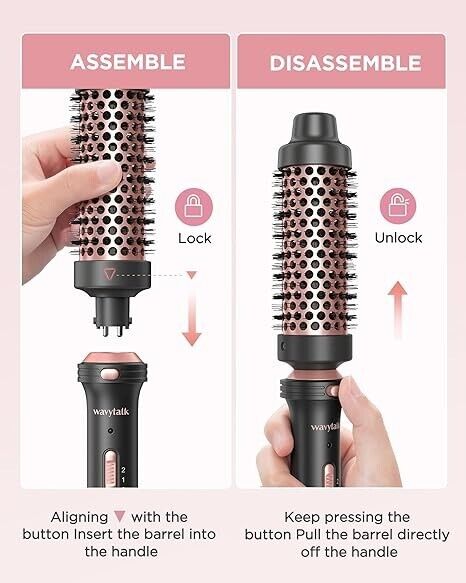 ASSEMBLE

Lock

wavytalk

2
1

Aligning ▼ with the button Insert the barrel into the handle

DISASSEMBLE

Unlock

wavytalk

Keep pressing the button Pull the barrel directly off the handle